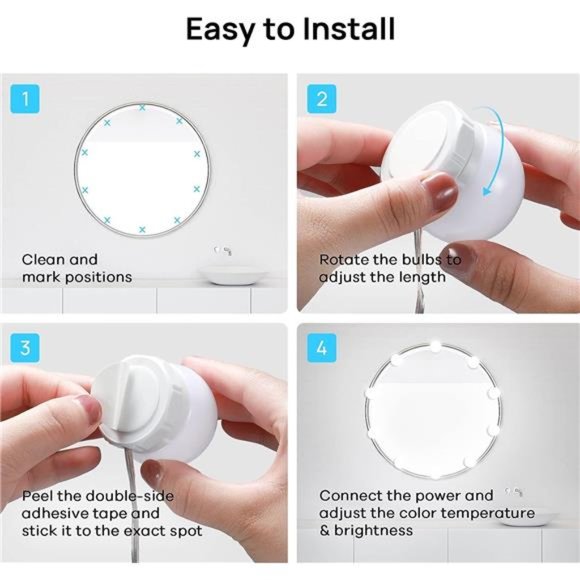 Easy to Install

1

Clean and mark positions

2

Rotate the bulbs to adjust the length

3

Peel the double-side adhesive tape and stick it to the exact spot

4

Connect the power and adjust the color temperature & brightness